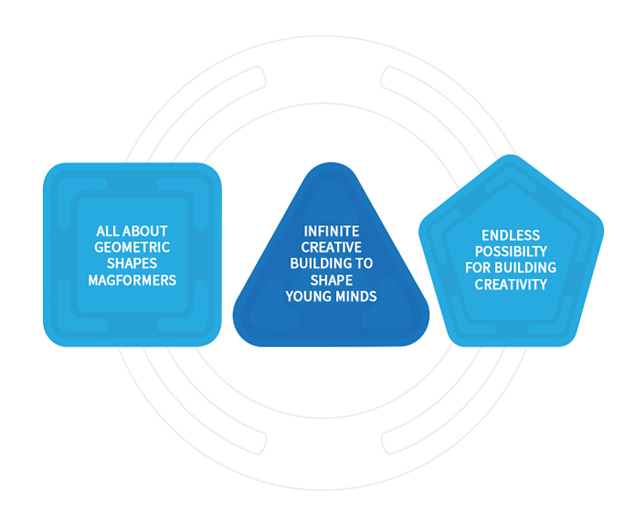 ALL ABOUT GEOMETRIC SHAPES MAGFORMERS

INFINITE CREATIVE BUILDING TO SHAPE YOUNG MINDS

ENDLESS POSSIBILTY FOR BUILDING CREATIVITY